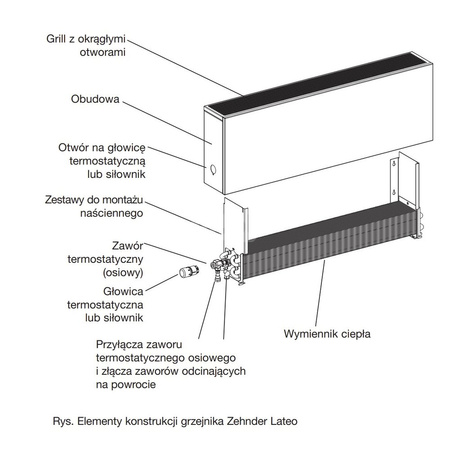 Grill z okrągłymi otworami

Obudowa

Otwór na głowicę termostatyczną lub siłownik

Zestawy do montażu naściennego

Zawór termostatyczny (osiowy)

Głowica termostatyczna lub siłownik

Przyłącza zaworu termostatycznego osiowego i złącza zaworów odcinających na powrocie

Wymiennik ciepła

Rys. Elementy konstrukcji grzejnika Zehnder Lateo