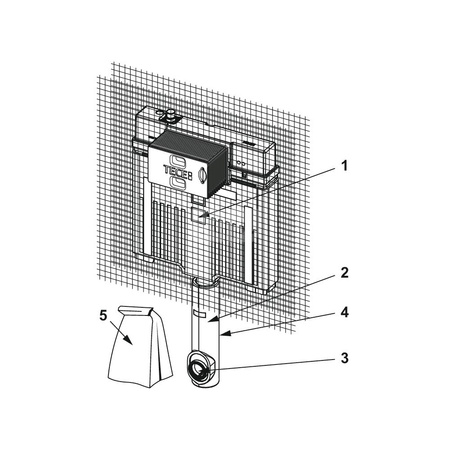 TECE
1
2
4
5
3