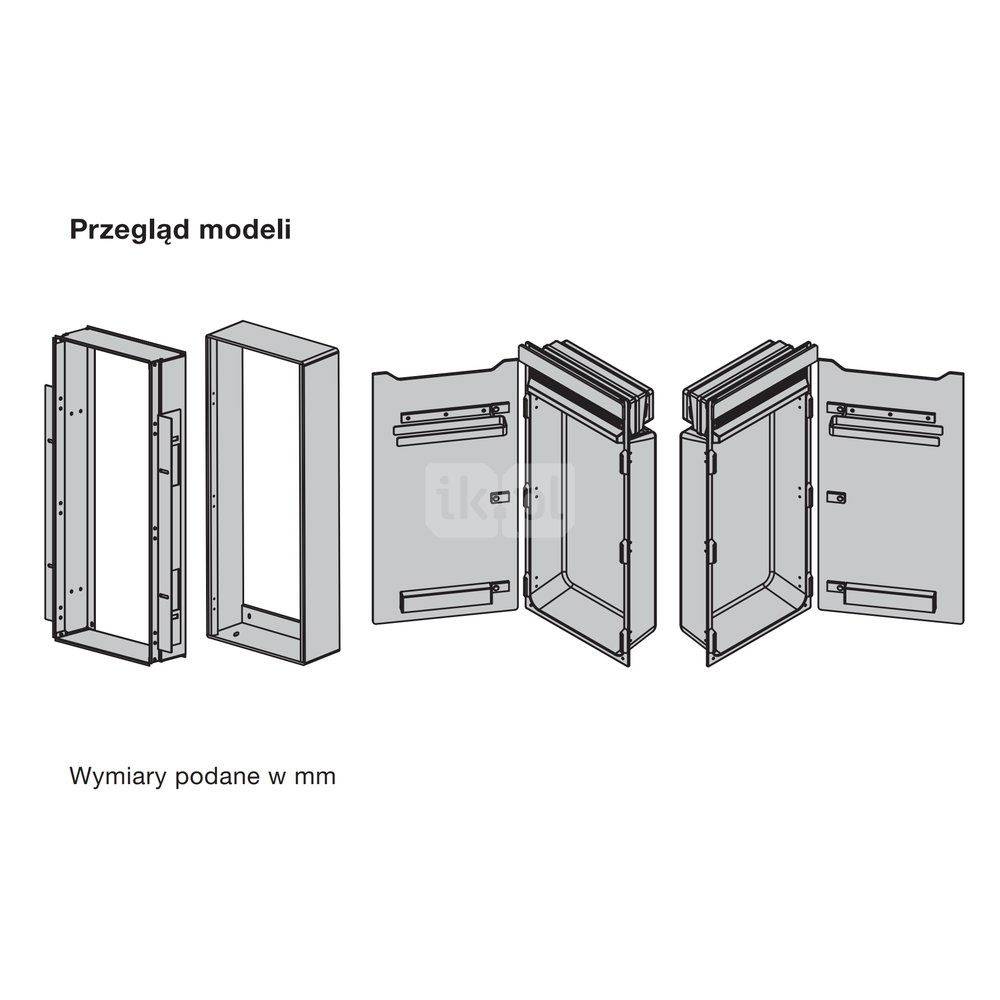 Przegląd modeli

ik.pl

Wymiary podane w mm