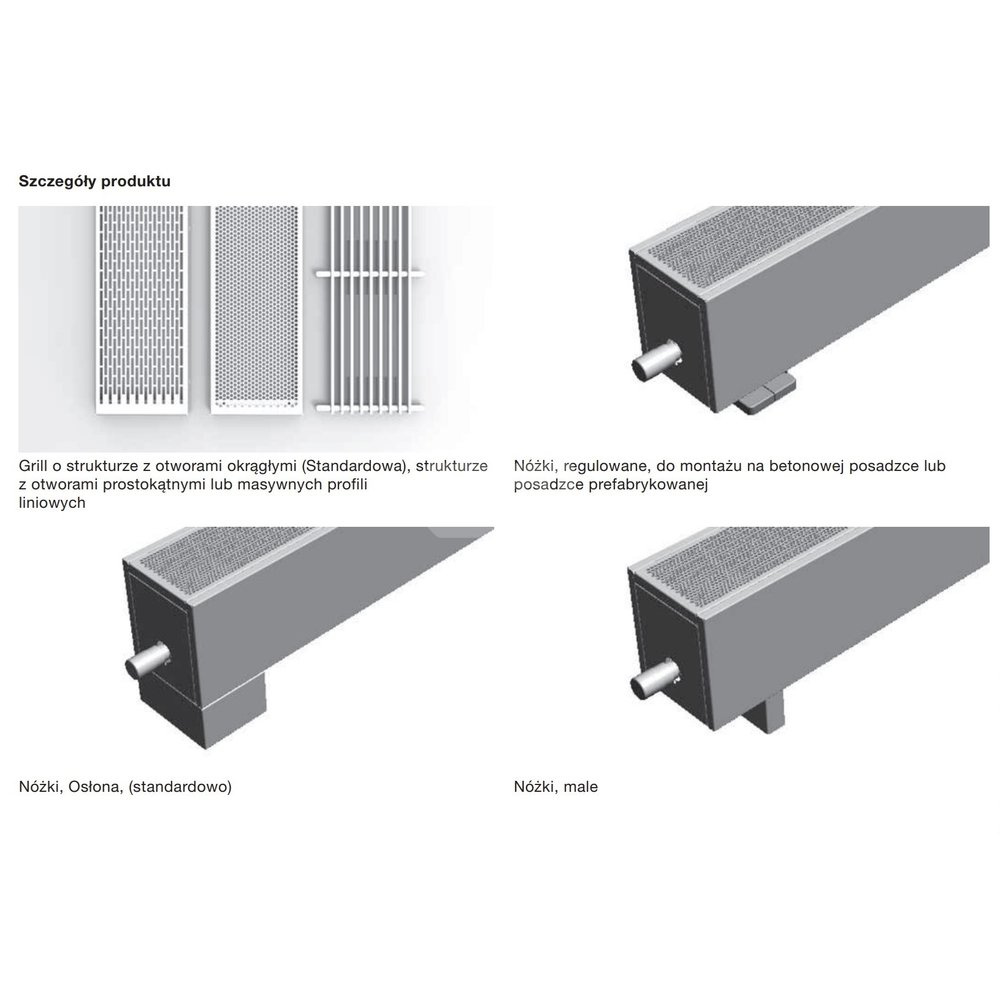 Szczegóły produktu

Grill o strukturze z otworami okrągłymi (Standardowa), strukturze z otworami prostokątnymi lub masywnych profili liniowych

Nóżki, regulowane, do montażu na betonowej posadzce lub posadzce prefabrykowanej

Nóżki, Osłona, (standardowo)

Nóżki, male