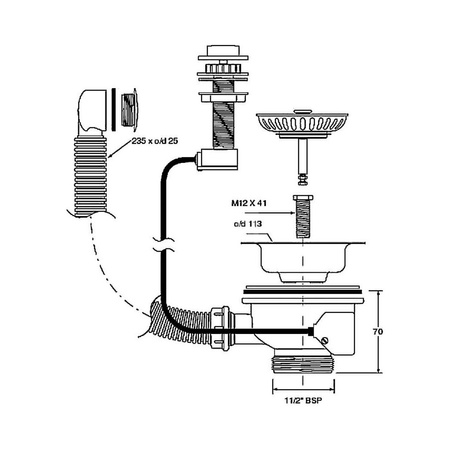 235 x o/d 25

M12 X 41

o/d 113

70

11/2" BSP