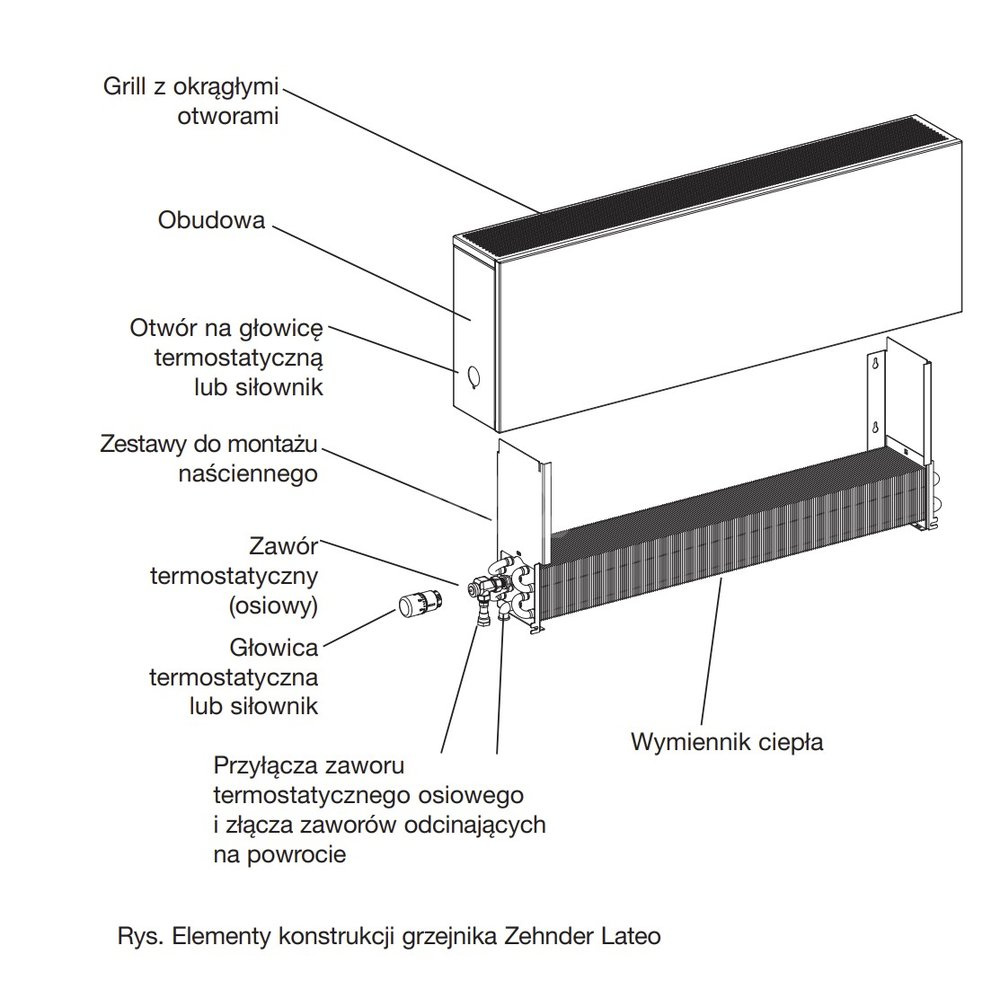 Grill z okrągłymi otworami

Obudowa

Otwór na głowicę termostatyczną lub siłownik

Zestawy do montażu naściennego

Zawór termostatyczny (osiowy)

Głowica termostatyczna lub siłownik

Przyłącza zaworu termostatycznego osiowego i złącza zaworów odcinających na powrocie

Wymiennik ciepła

Rys. Elementy konstrukcji grzejnika Zehnder Lateo