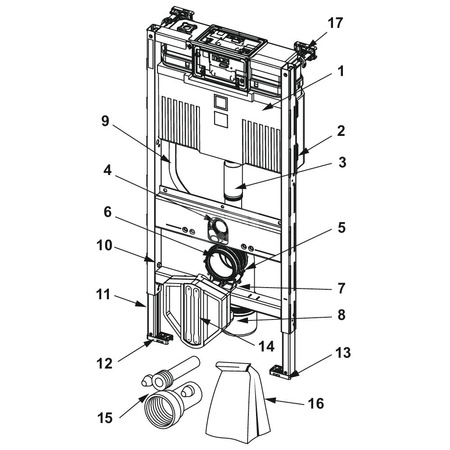 17
1
9
2
3
4
6
5
10
7
11
8
14
12
13
15
16